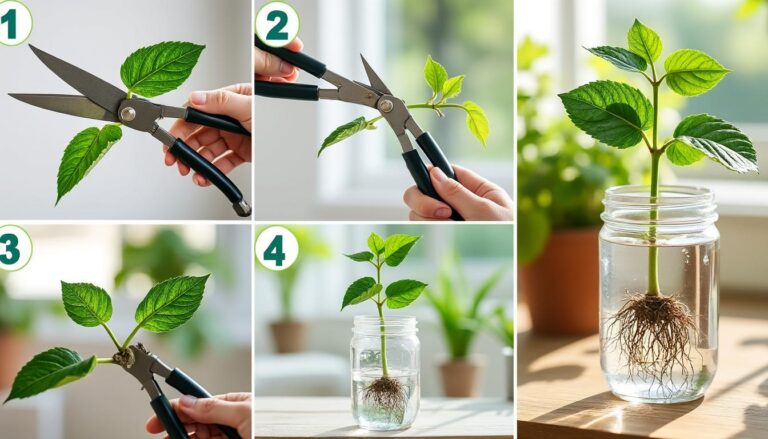 1

2

3

4